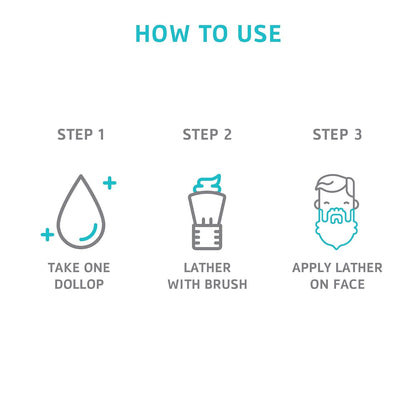 HOW TO USE

STEP 1

TAKE ONE DOLLOP

STEP 2

LATHER WITH BRUSH

STEP 3

APPLY LATHER ON FACE