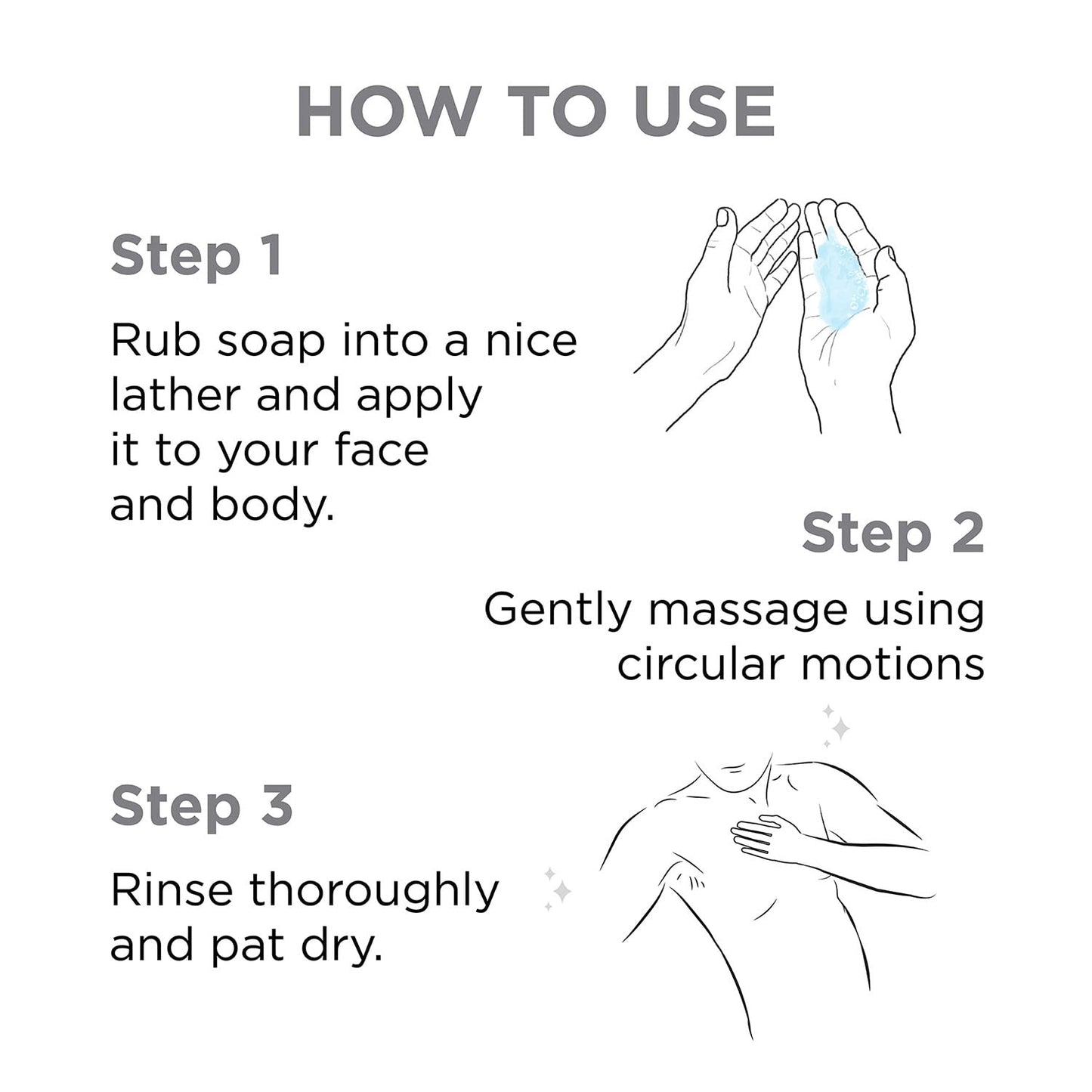 HOW TO USE

Step 1

Rub soap into a nice lather and apply it to your face and body.

Step 2

Gently massage using circular motions

Step 3

Rinse thoroughly and pat dry.