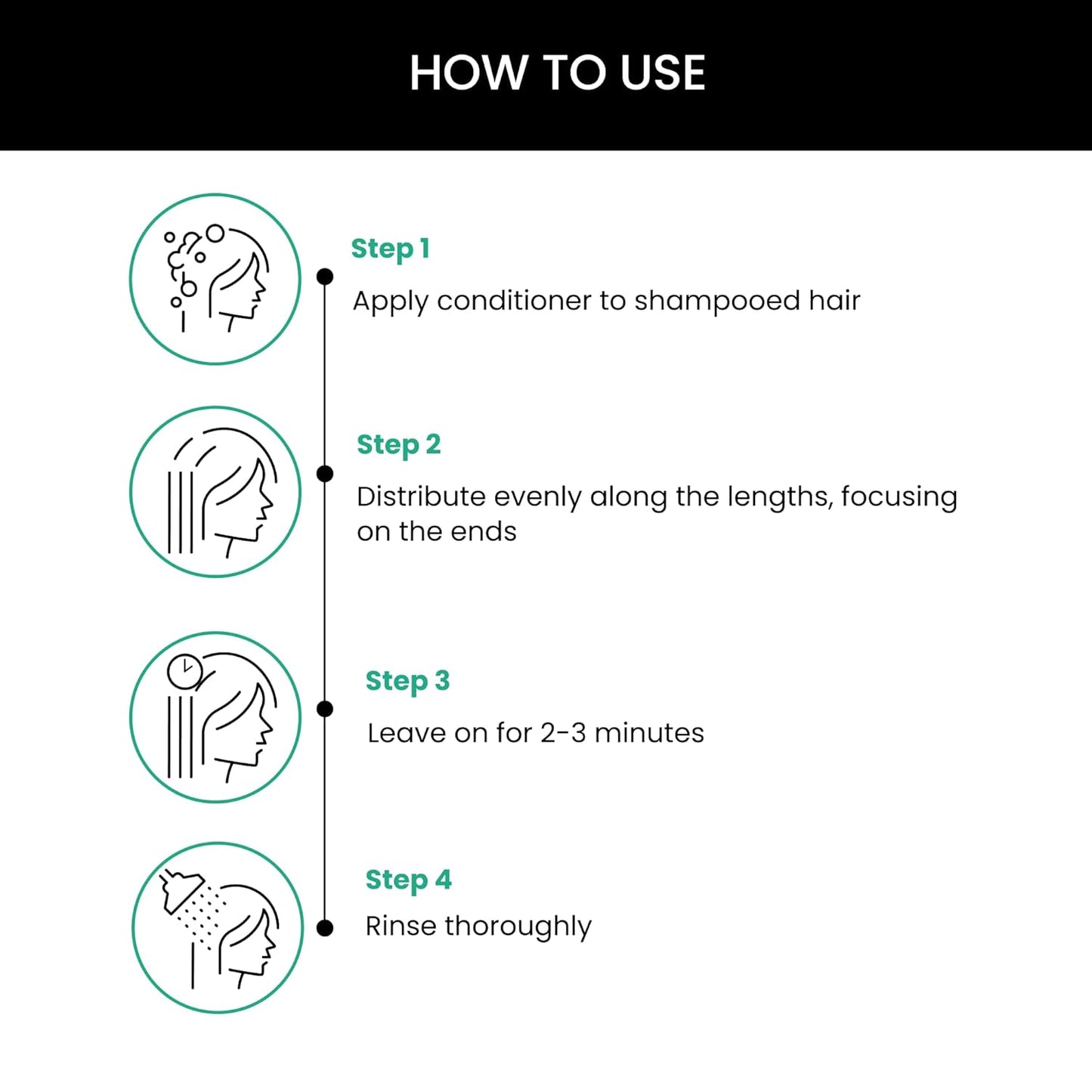 HOW TO USE

Step 1

Apply conditioner to shampooed hair

Step 2

Distribute evenly along the lengths, focusing on the ends

Step 3

Leave on for 2-3 minutes

Step 4

Rinse thoroughly