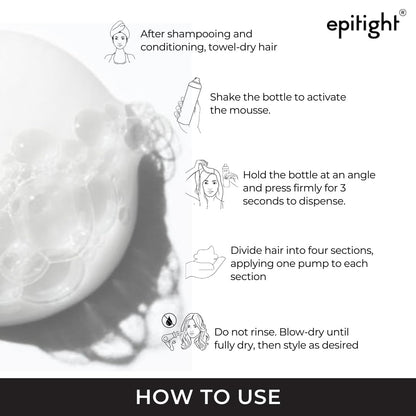 epitight®

After shampooing and conditioning, towel-dry hair

Shake the bottle to activate the mousse.

Hold the bottle at an angle and press firmly for 3 seconds to dispense.

Divide hair into four sections, applying one pump to each section

Do not rinse. Blow-dry until fully dry, then style as desired

HOW TO USE