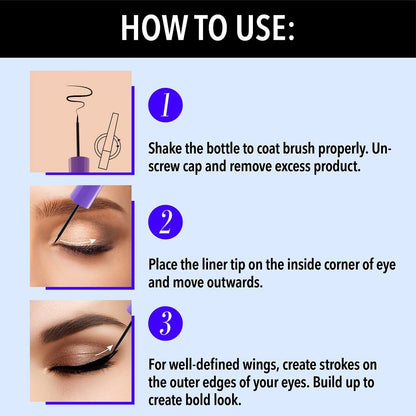 HOW TO USE:

1

Shake the bottle to coat brush properly. Unscrew cap and remove excess product.

2

Place the liner tip on the inside corner of eye and move outwards.

3

For well-defined wings, create strokes on the outer edges of your eyes. Build up to create bold look.