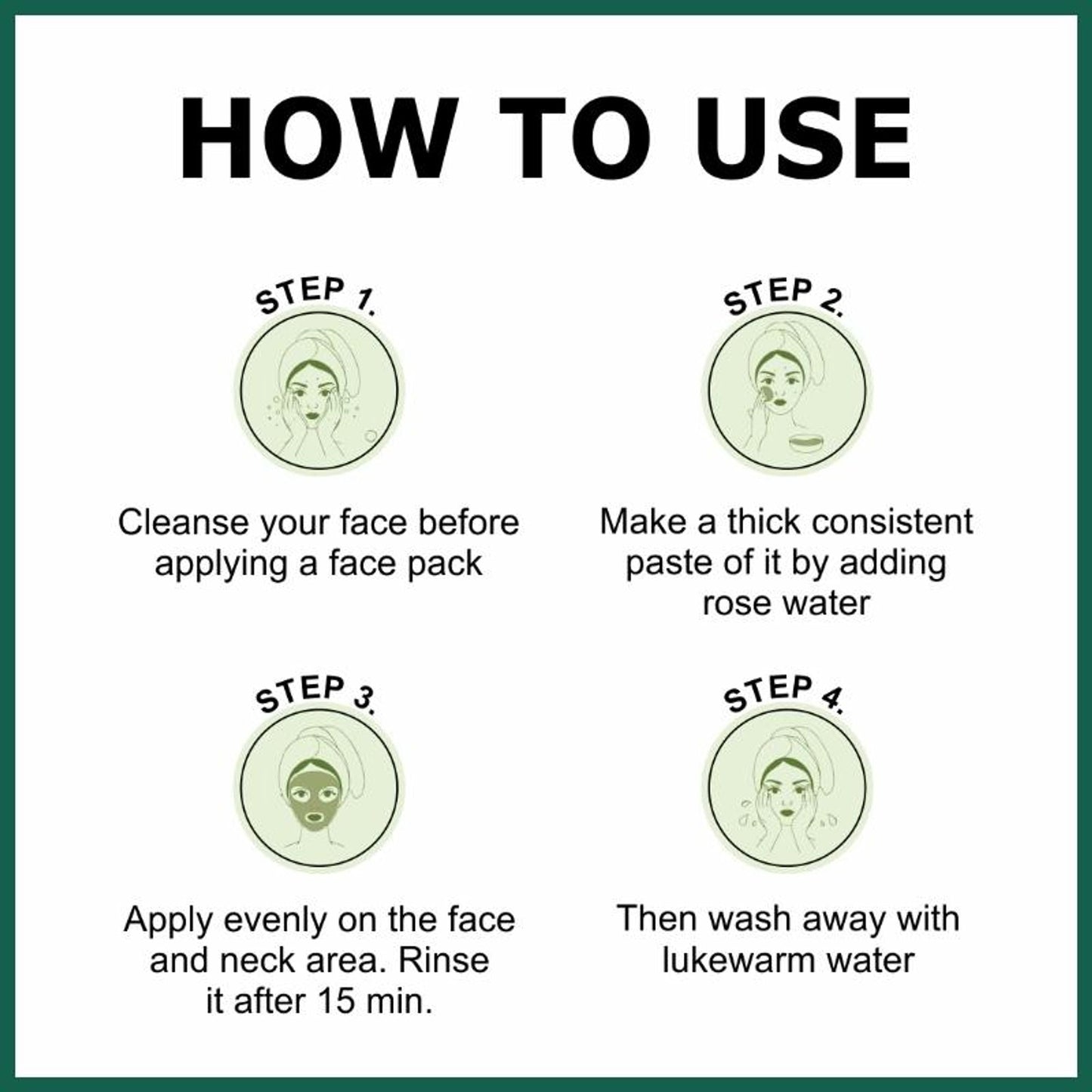 HOW TO USE

STEP 1.

Cleanse your face before applying a face pack

STEP 2.

Make a thick consistent paste of it by adding rose water

STEP 3.

Apply evenly on the face and neck area. Rinse it after 15 min.

STEP 4.

Then wash away with lukewarm water